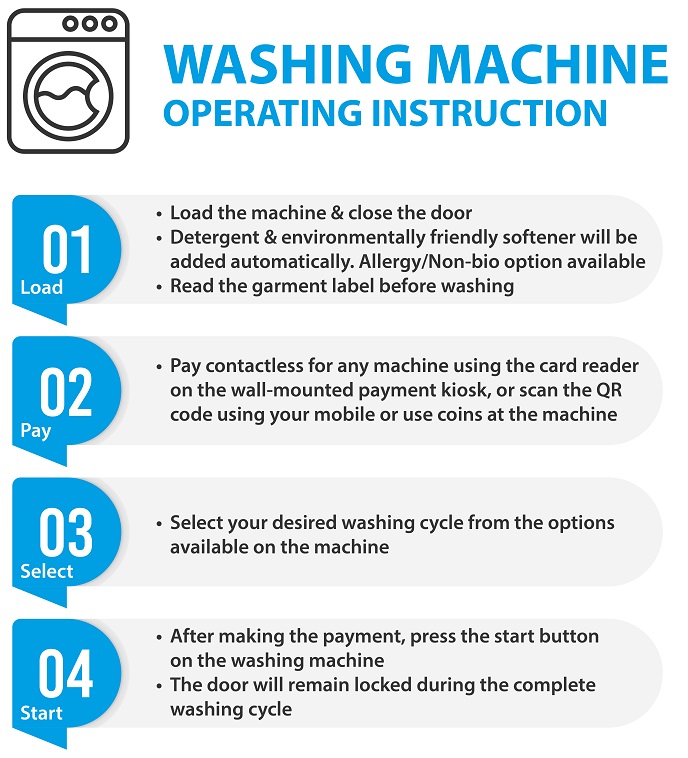 WASHING MACHINE
OPERATING INSTRUCTION

01
Load

• Load the machine & close the door
• Detergent & environmentally friendly softener will be added automatically. Allergy/Non-bio option available
• Read the garment label before washing

02
Pay

• Pay contactless for any machine using the card reader on the wall-mounted payment kiosk, or scan the QR code using your mobile or use coins at the machine

03
Select

• Select your desired washing cycle from the options available on the machine

04
Start

• After making the payment, press the start button on the washing machine
• The door will remain locked during the complete washing cycle